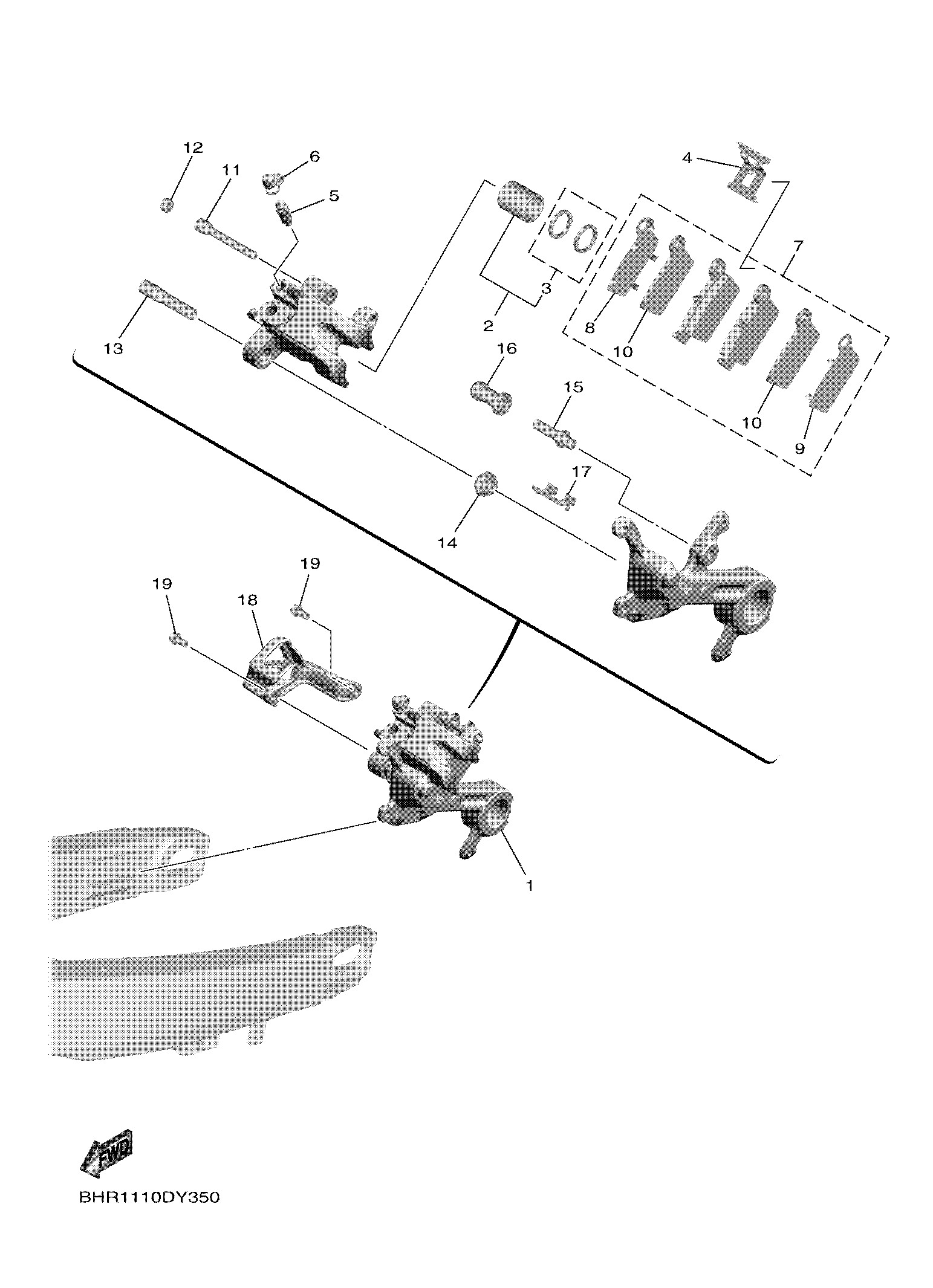 12
11
6
5
4
7
3
2
8
10
13
16
15
10
9
17
14
19
19
18
1
FWD
BHR1110DY350