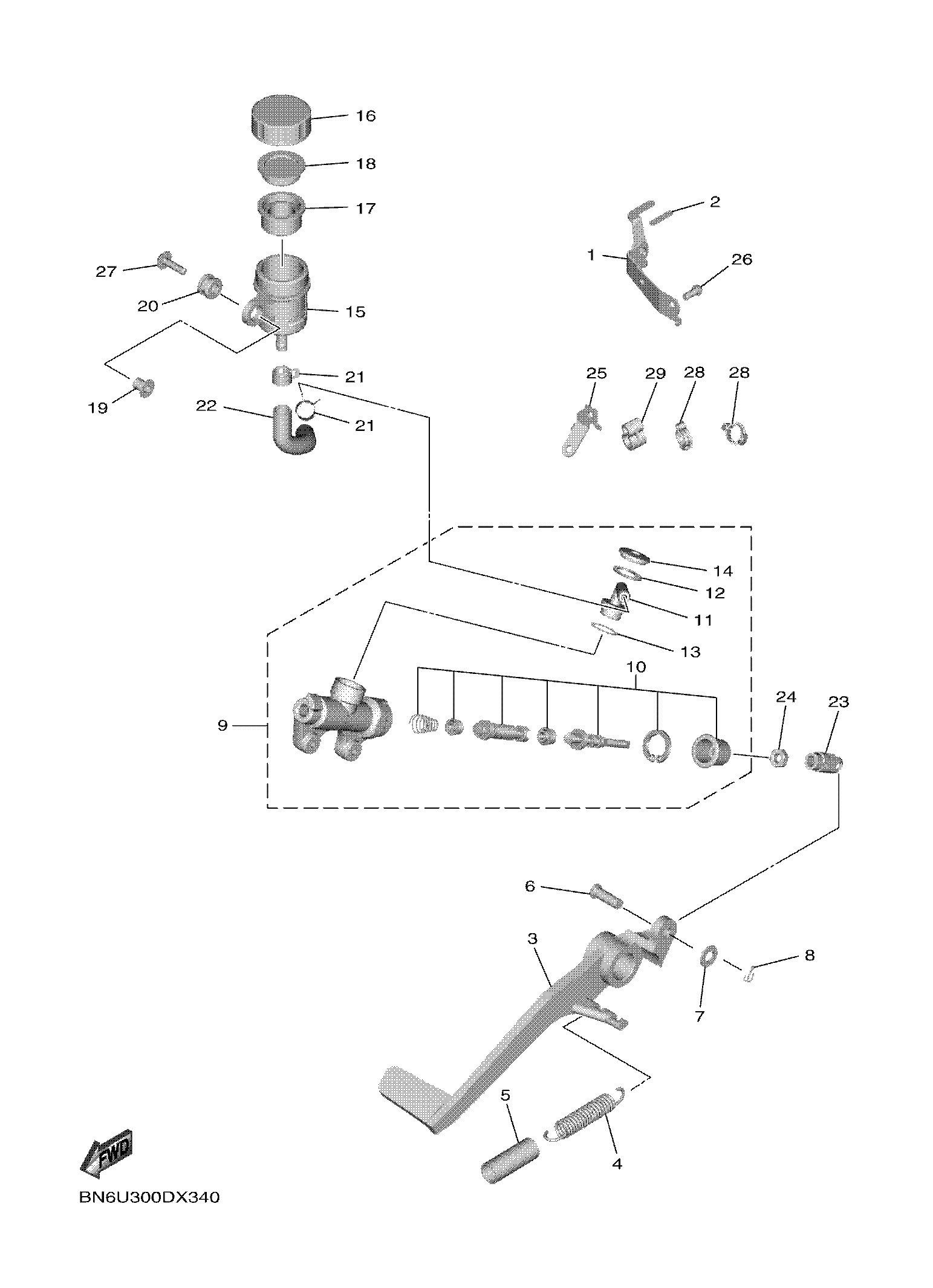 16
18
17
2
1
26
27
20
15
19
21
22
21
25
29
28
28
14
12
11
13
10
9
24
23
6
3
8
7
5
4
FWD
BN6U300DX340